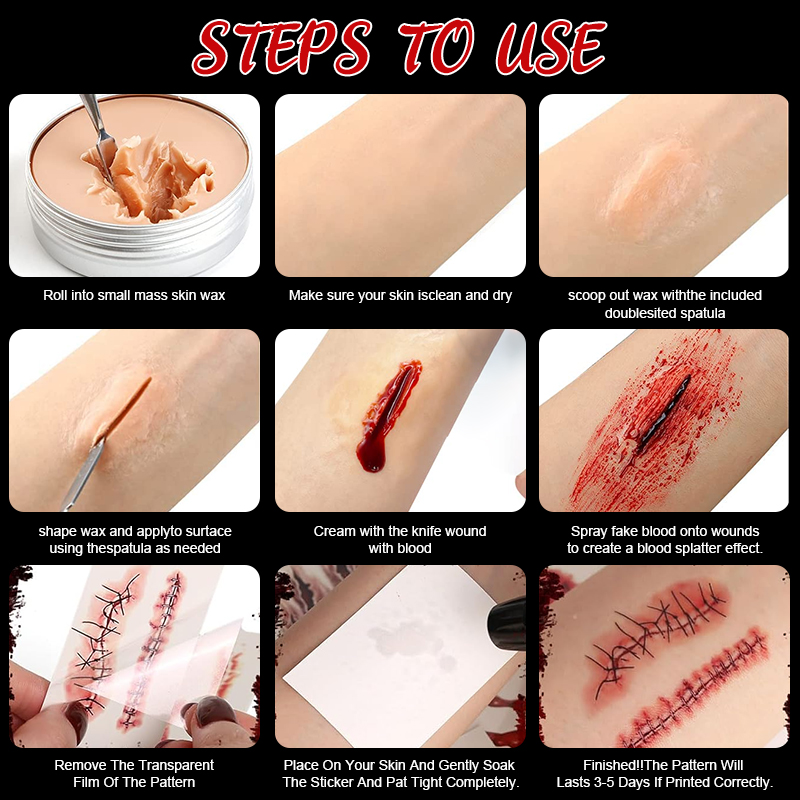 STEPS TO USE

Roll into small mass skin wax

Make sure your skin isclean and dry

scoop out wax withthe included doublesited spatula

shape wax and applyto surtace using thespatula as needed

Cream with the knife wound with blood

Spray fake blood onto wounds to create a blood splatter effect.

Remove The Transparent Film Of The Pattern

Place On Your Skin And Gently Soak The Sticker And Pat Tight Completely.

Finished!!The Pattern Will Lasts 3-5 Days If Printed Correctly.